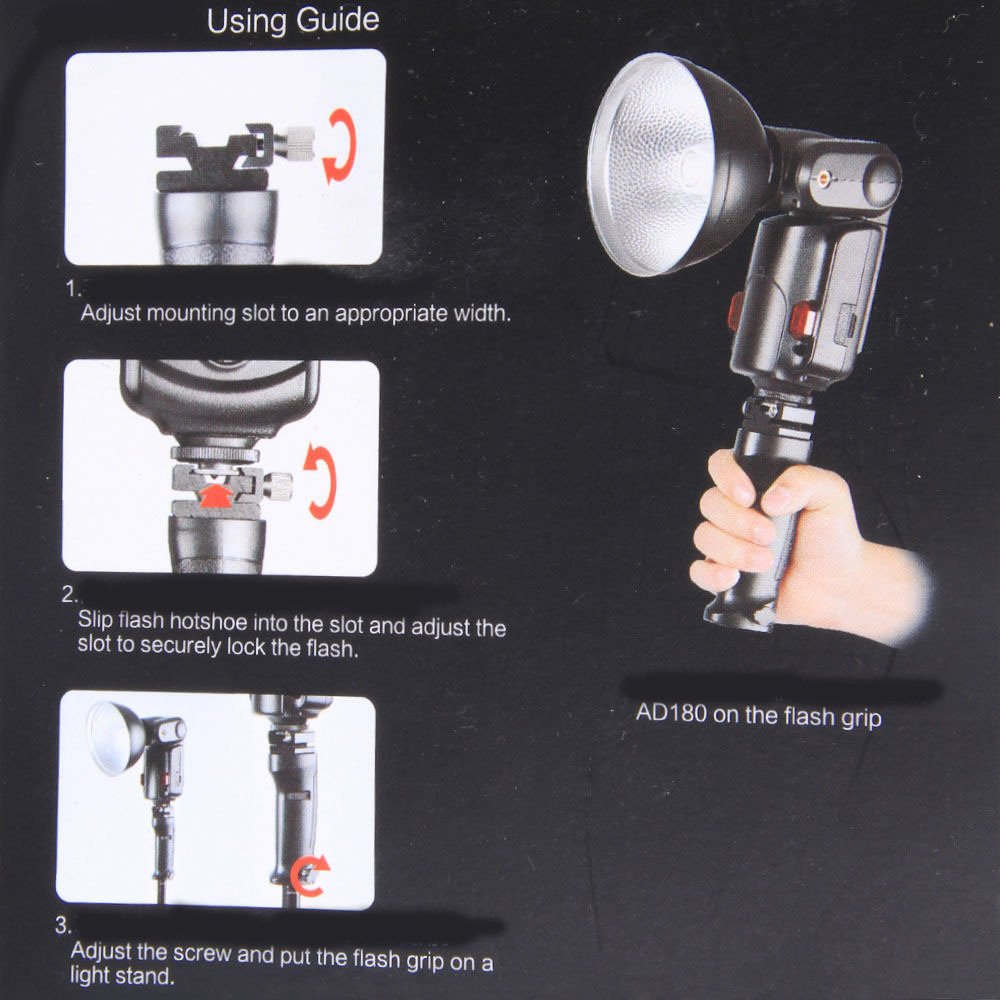 Using Guide

1.
Adjust mounting slot to an appropriate width.

2.
Slip flash hotshoe into the slot and adjust the slot to securely lock the flash.

3.
Adjust the screw and put the flash grip on a light stand.

AD180 on the flash grip